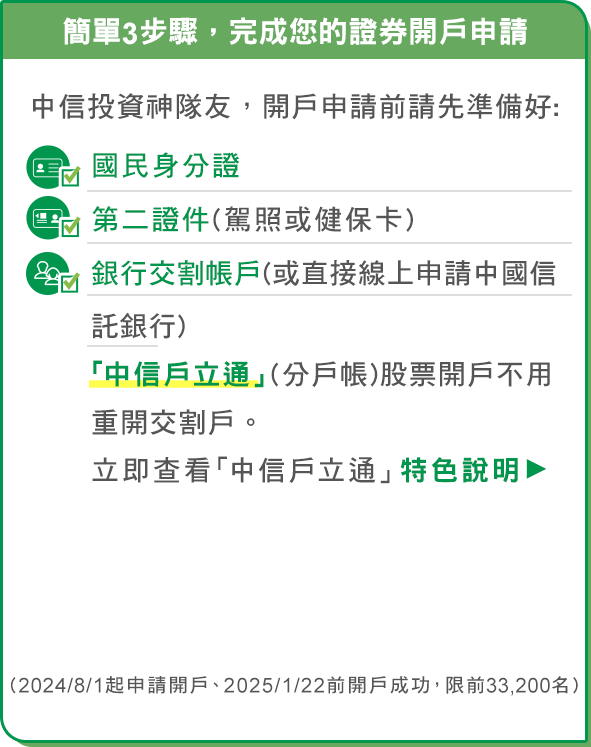 簡單3步驟，完成您的證券開戶申請

中信投資神隊友，開戶申請前請先準備好:

國民身分證

第二證件(駕照或健保卡)

銀行交割帳戶(或直接線上申請中國信託銀行)

「中信戶立通」(分戶帳)股票開戶不用重開交割戶。

立即查看「中信戶立通」特色說明▶

(2024/8/1起申請開戶、2025/1/22前開戶成功，限前33,200名)